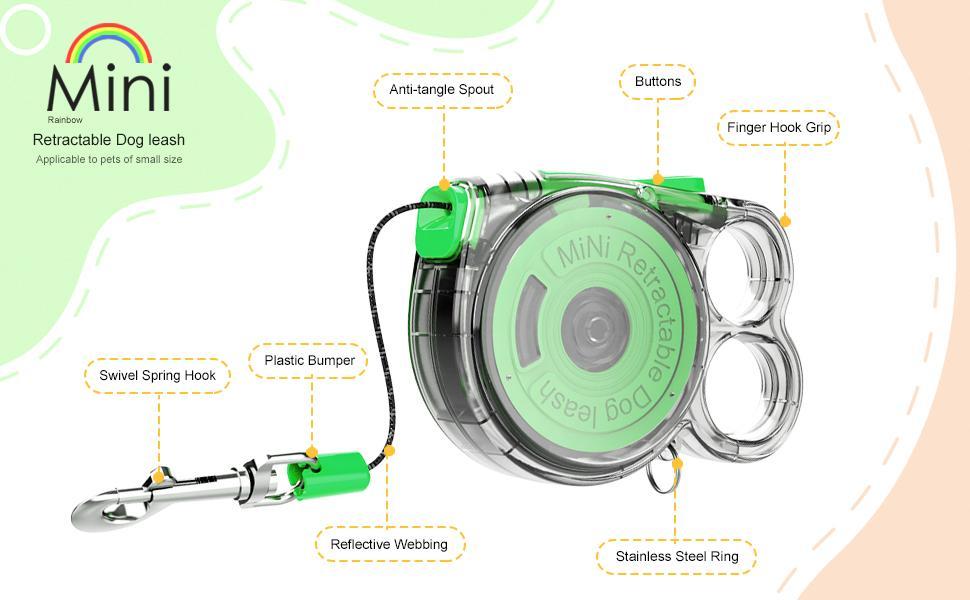 Mini
Rainbow
Retractable Dog leash
Applicable to pets of small size

Anti-tangle Spout

Buttons

Finger Hook Grip

MiNi Retractable Dog leash

Swivel Spring Hook

Plastic Bumper

Reflective Webbing

Stainless Steel Ring