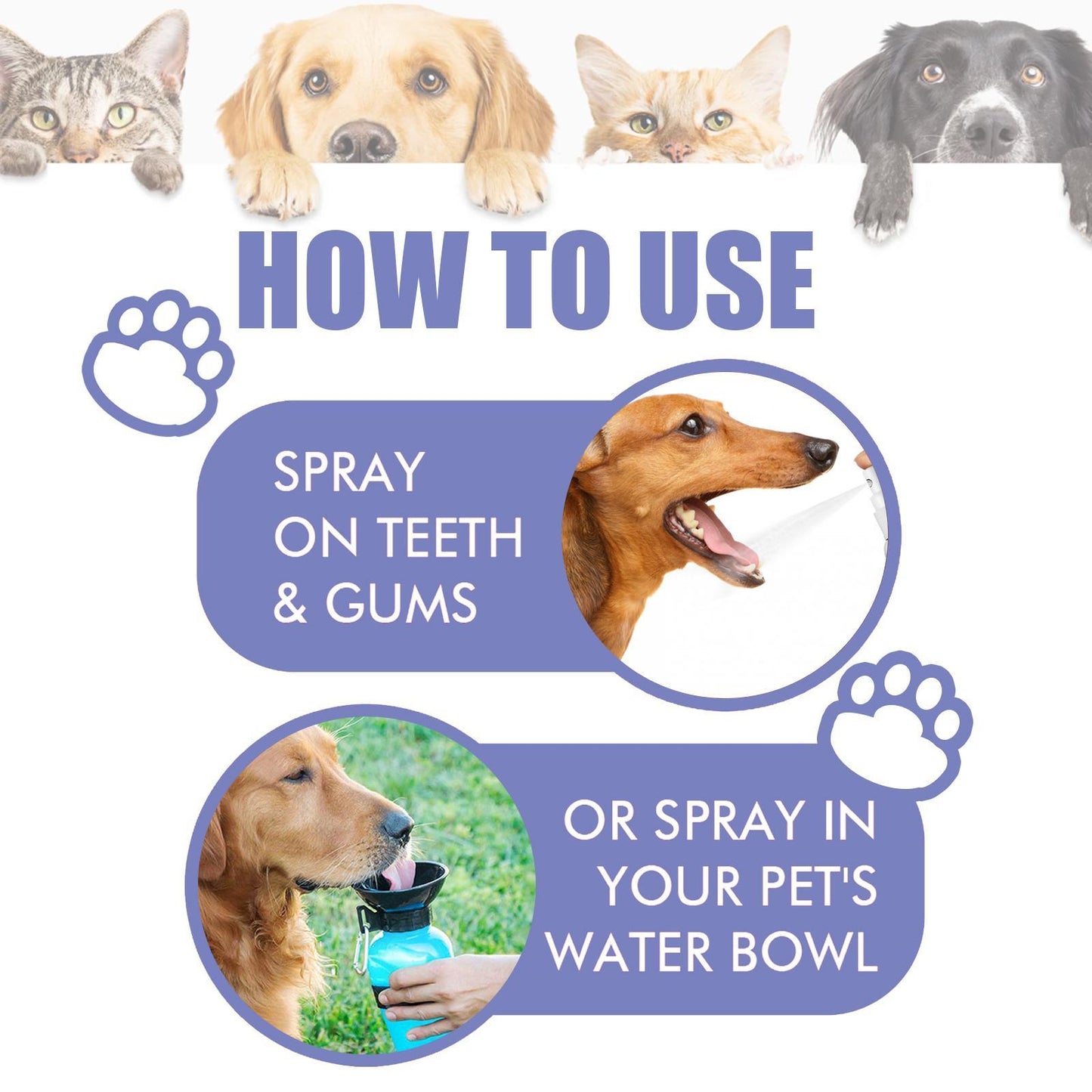 HOW TO USE

SPRAY ON TEETH & GUMS

OR SPRAY IN YOUR PET'S WATER BOWL